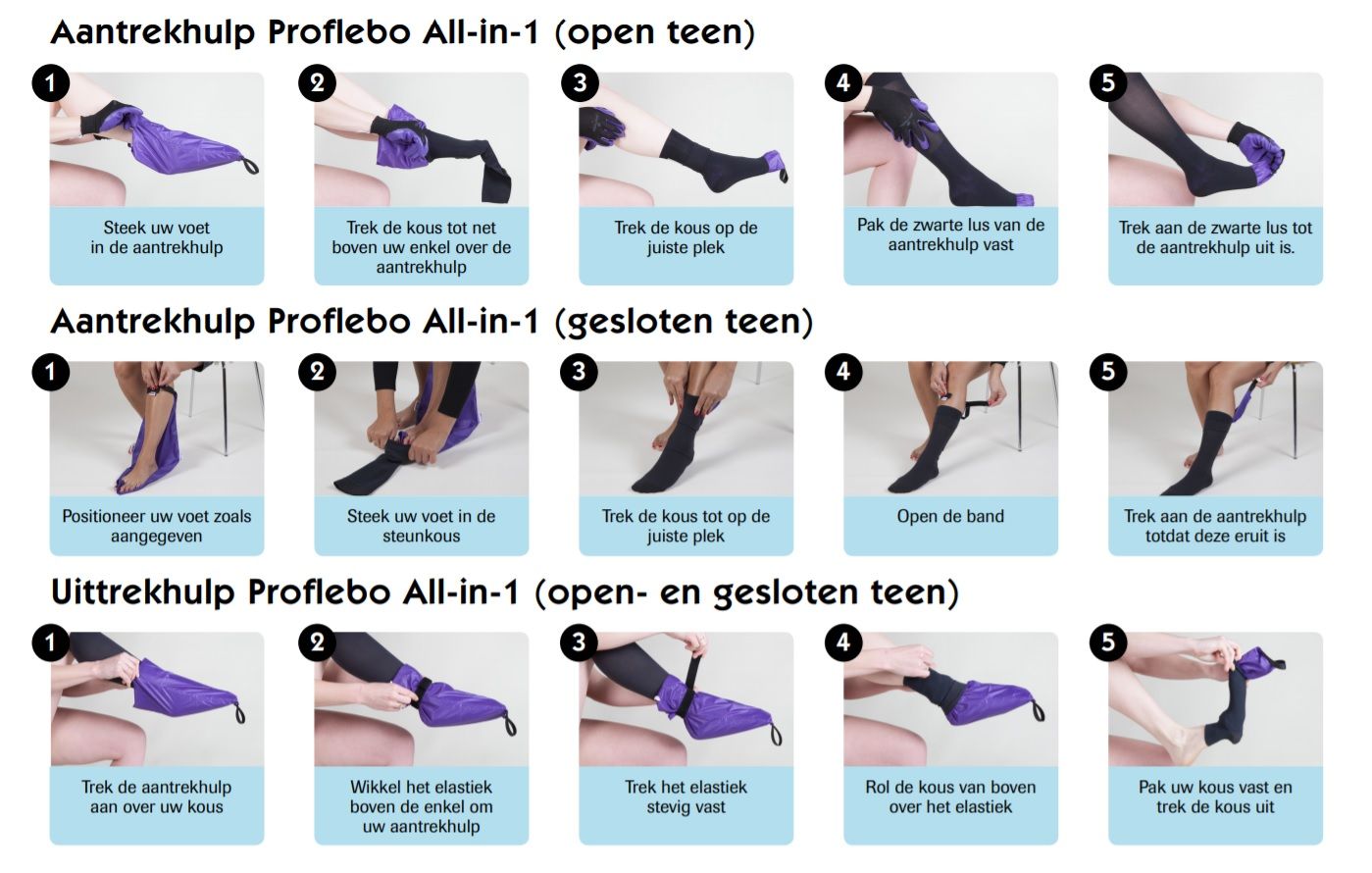 Aantrekhulp Proflebo All-in-1 (open teen)

1
Steek uw voet in de aantrekhulp

2
Trek de kous tot net boven uw enkel over de aantrekhulp

3
Trek de kous op de juiste plek

4
Pak de zwarte lus van de aantrekhulp vast

5
Trek aan de zwarte lus tot de aantrekhulp uit is.

Aantrekhulp Proflebo All-in-1 (gesloten teen)

1
Positioneer uw voet zoals aangegeven

2
Steek uw voet in de steunkous

3
Trek de kous tot op de juiste plek

4
Open de band

5
Trek aan de aantrekhulp totdat deze eruit is

Uittrekhulp Proflebo All-in-1 (open- en gesloten teen)

1
Trek de aantrekhulp aan over uw kous

2
Wikkel het elastiek boven de enkel om uw aantrekhulp

3
Trek het elastiek stevig vast

4
Rol de kous van boven over het elastiek

5
Pak uw kous vast en trek de kous uit